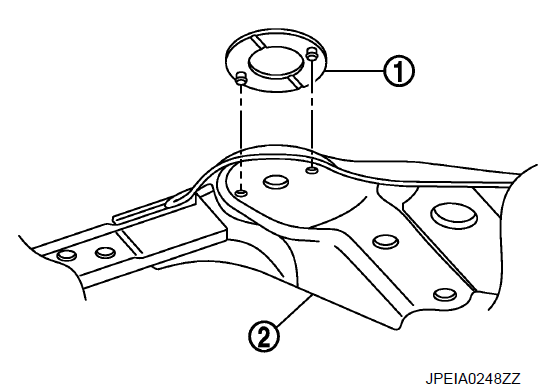 ①

②

JPEIA0248ZZ