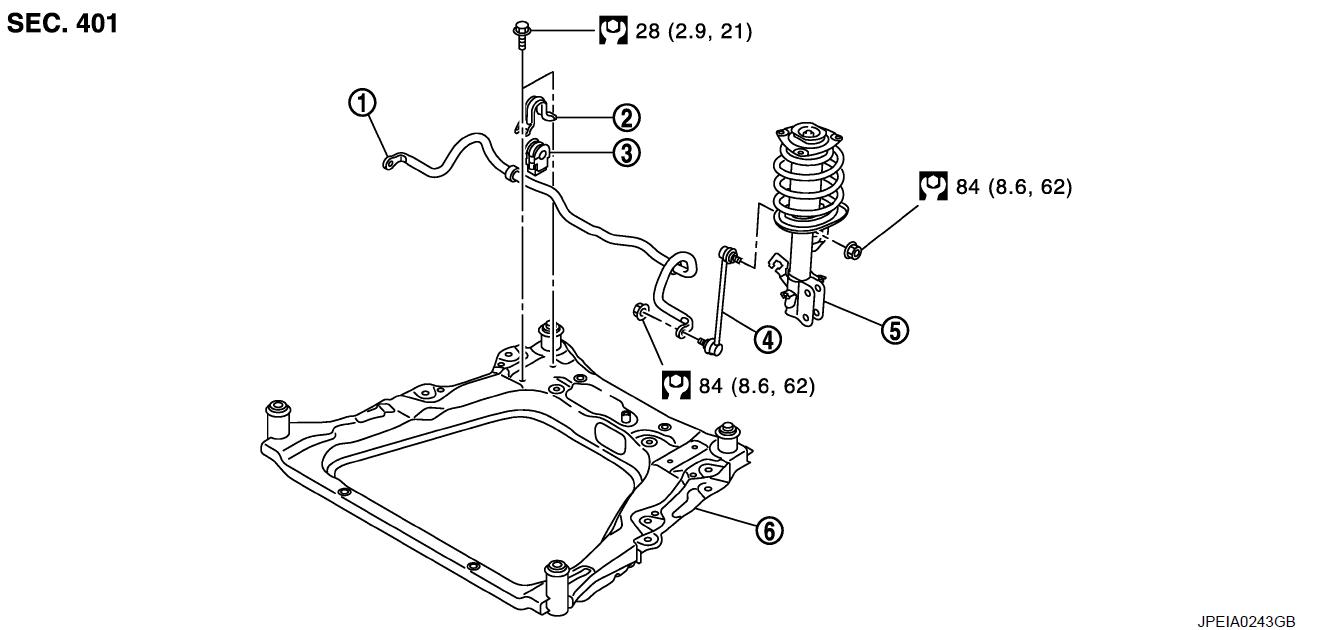 SEC. 401

28 (2.9, 21)

①

②

③

84 (8.6, 62)

④

⑤

84 (8.6, 62)

⑥

JPEIA0243GB