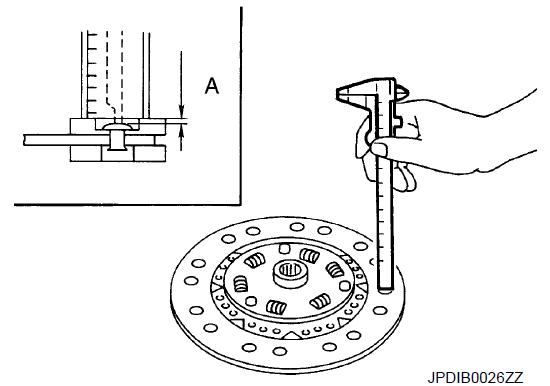 A

JPDIB0026ZZ