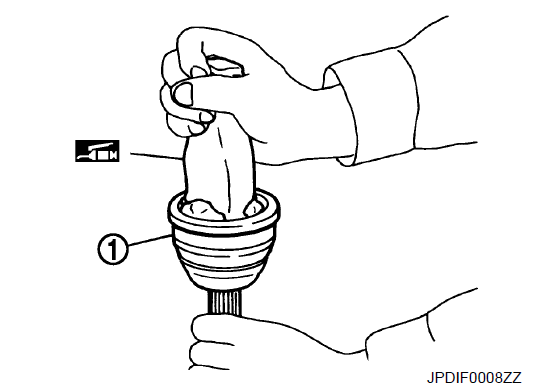 1

JPDIF0008ZZ