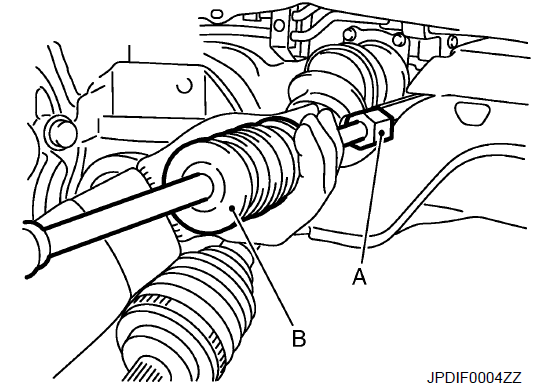 A

B

JPDIF0004ZZ