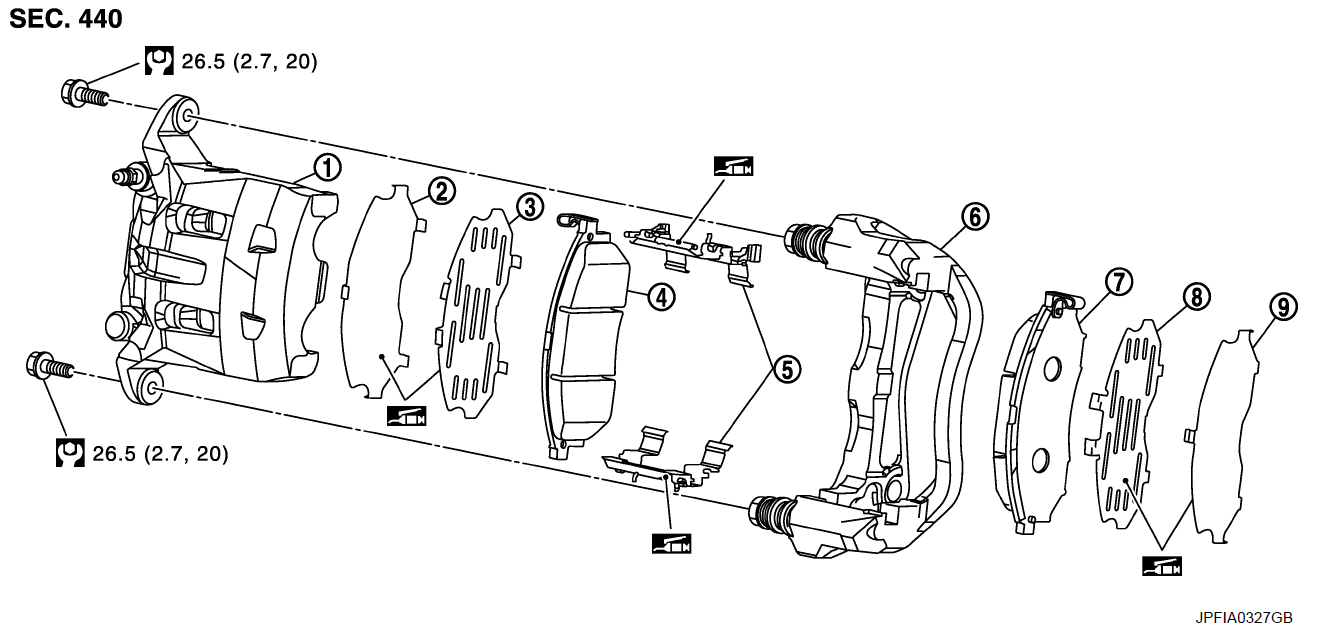 SEC. 440

26.5 (2.7, 20)

1
2
3
4
5
6
7
8
9

26.5 (2.7, 20)

JPFIA0327GB