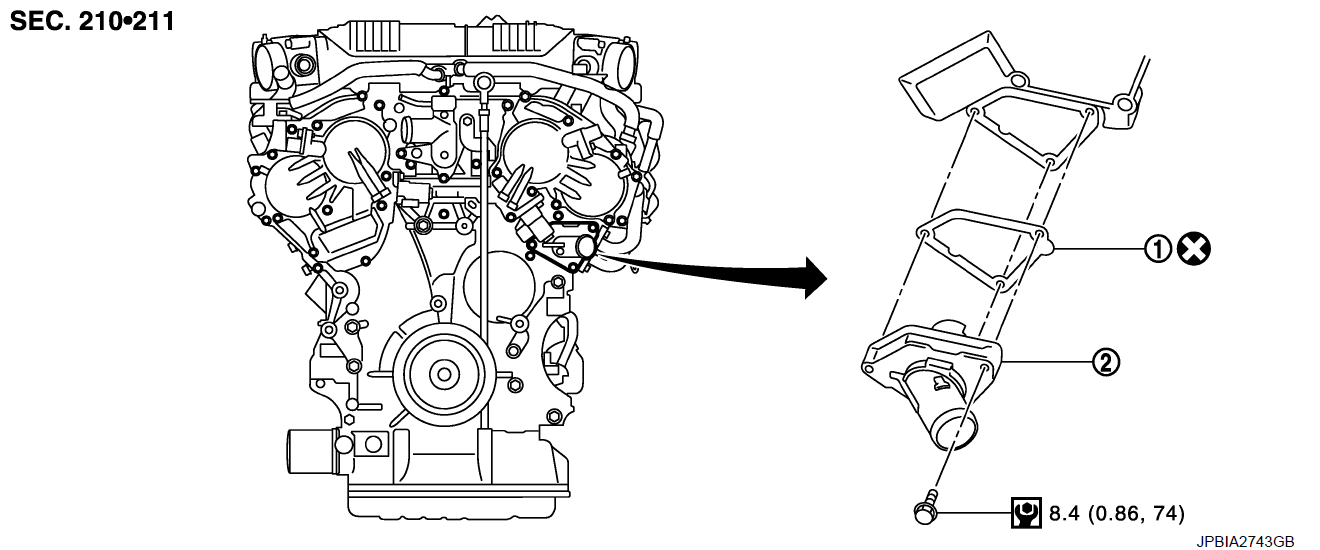 SEC. 210•211

1

2

8.4 (0.86, 74)

JPBIA2743GB