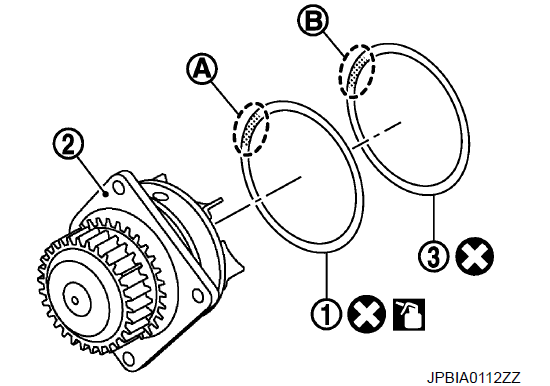 B
A
2
3
1
JPBIA0112ZZ