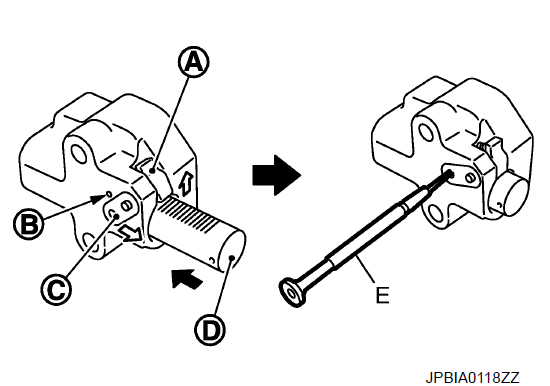 A
B
C
D
E
JPBIA0118ZZ