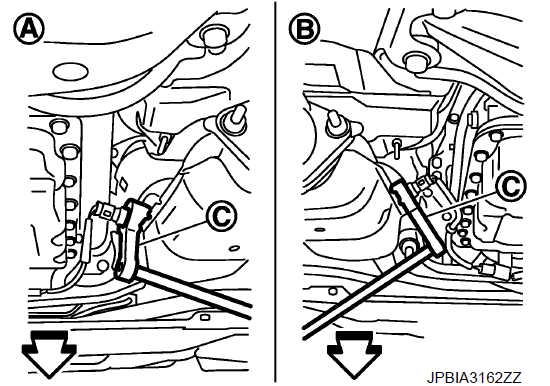 A
C
B
C
JPBIA3162ZZ