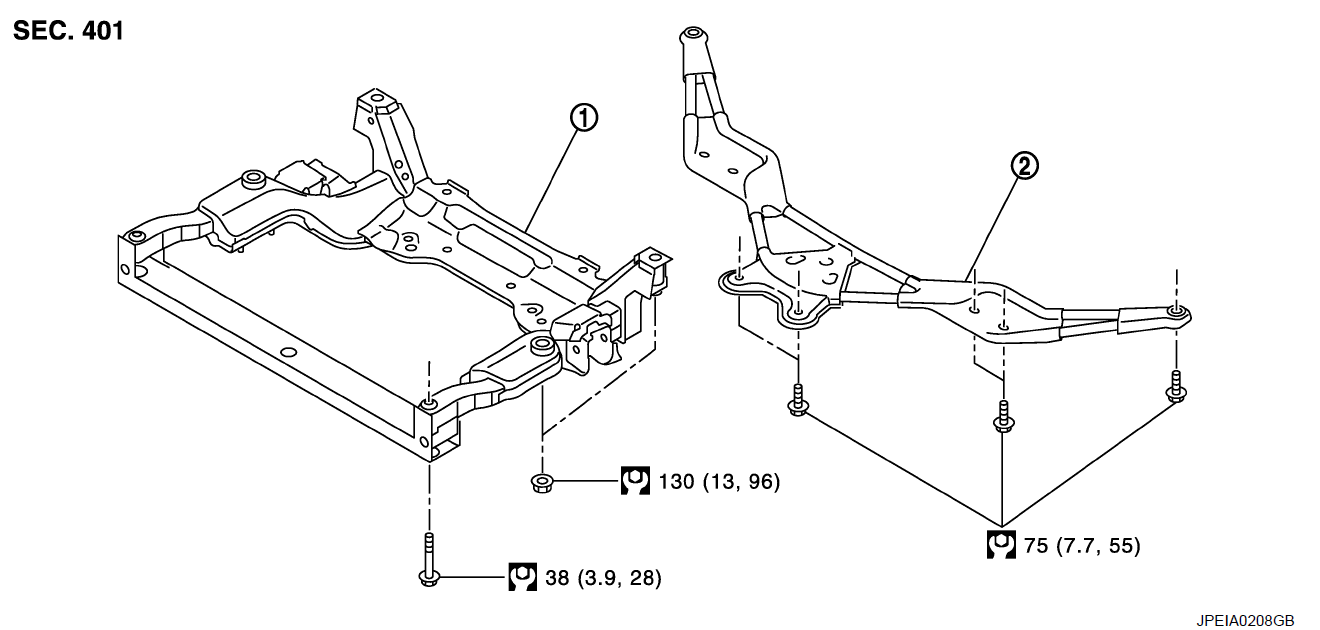 SEC. 401

1

2

130 (13, 96)

38 (3.9, 28)

75 (7.7, 55)

JPEIA0208GB