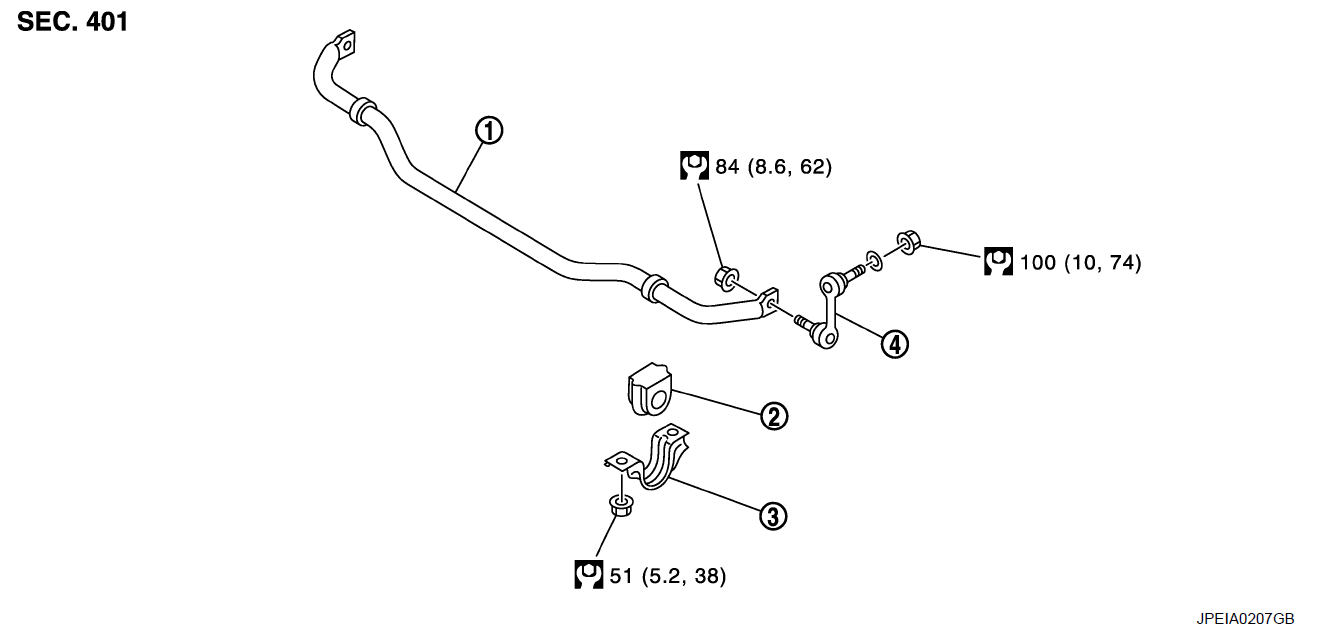 SEC. 401

1

84 (8.6, 62)

100 (10, 74)

4

2

3

51 (5.2, 38)

JPEIA0207GB