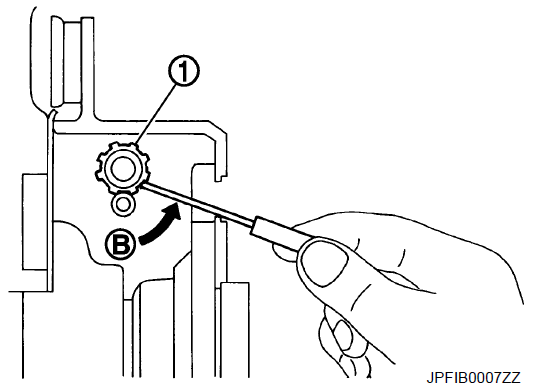 1
B
JPFIB0007ZZ