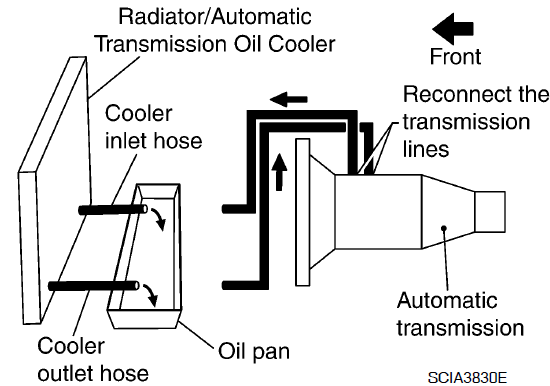 Radiator/Automatic Transmission Oil Cooler

Front

Cooler inlet hose

Reconnect the transmission lines

Automatic transmission

Cooler outlet hose

Oil pan

SCIA3830E