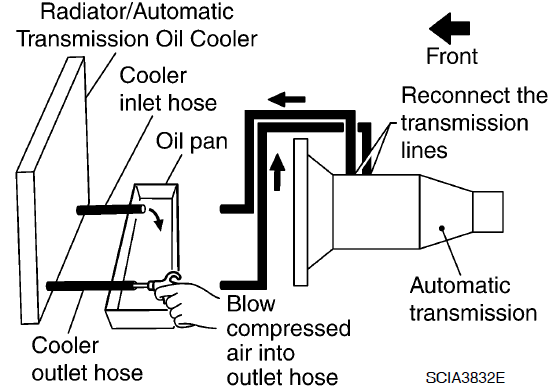 Radiator/Automatic Transmission Oil Cooler

Front

Cooler inlet hose

Reconnect the transmission lines

Oil pan

Automatic transmission

Blow compressed air into outlet hose

Cooler outlet hose

SCIA3832E