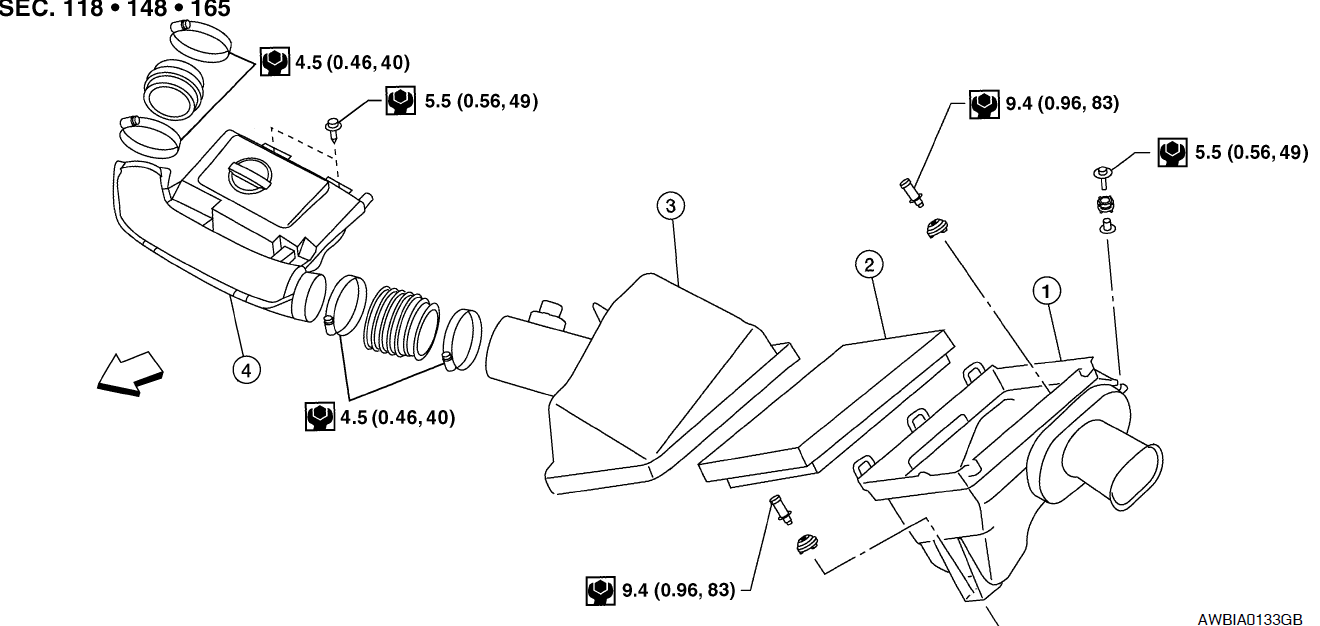 SEC. 118 • 148 • 165

4.5 (0.46, 40)

5.5 (0.56, 49)

9.4 (0.96, 83)

5.5 (0.56, 49)

3

2

1

4

4.5 (0.46, 40)

9.4 (0.96, 83)

AWBIA0133GB