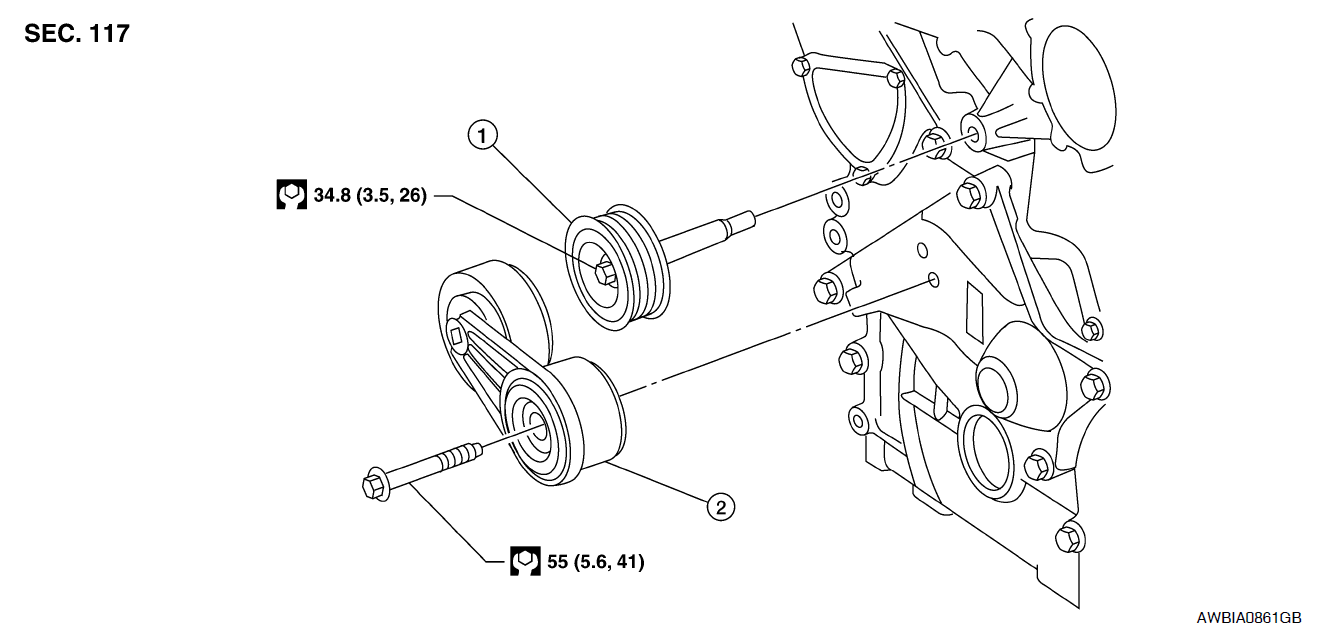 SEC. 117

1

34.8 (3.5, 26)

2

55 (5.6, 41)

AWBIA0861GB