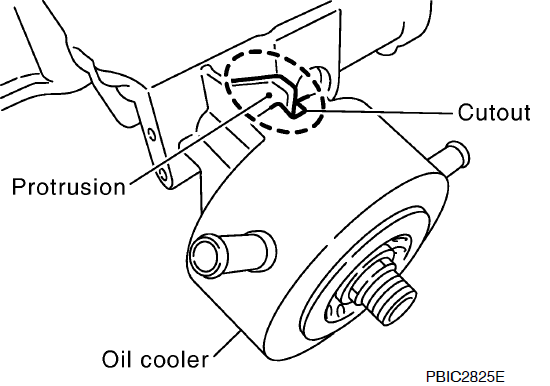 Cutout

Protrusion

Oil cooler

PBIC2825E