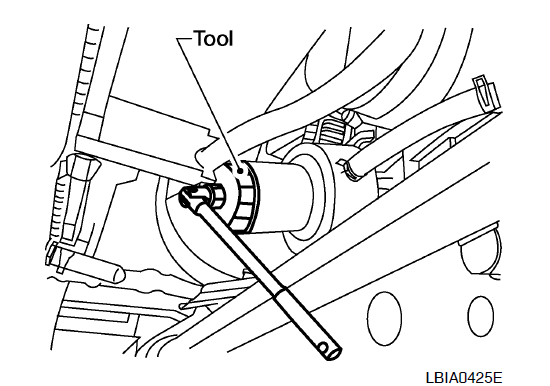 Tool

LBIA0425E