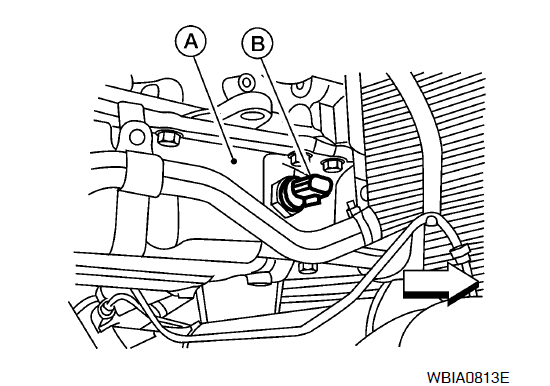 A
B
WBIA0813E