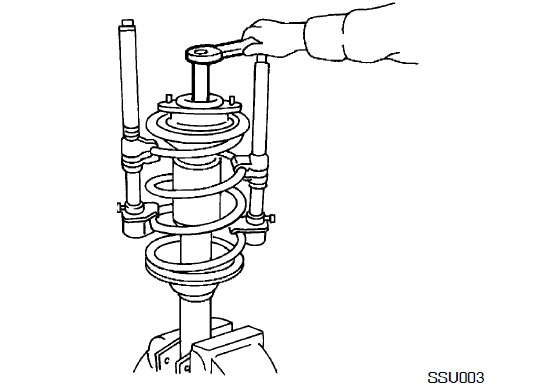 SSU003