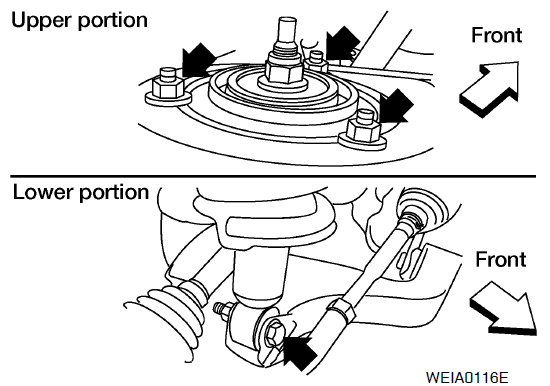 Upper portion

Front

Lower portion

Front

WEIA0116E