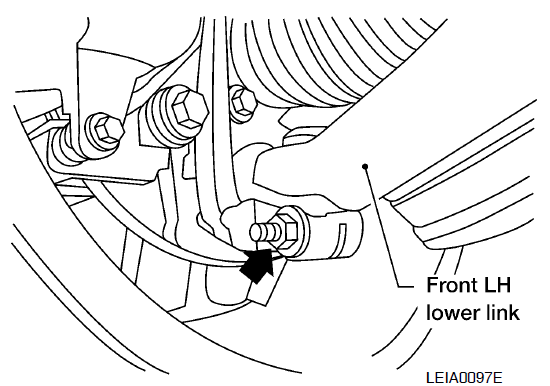 Front LH lower link

LEIA0097E