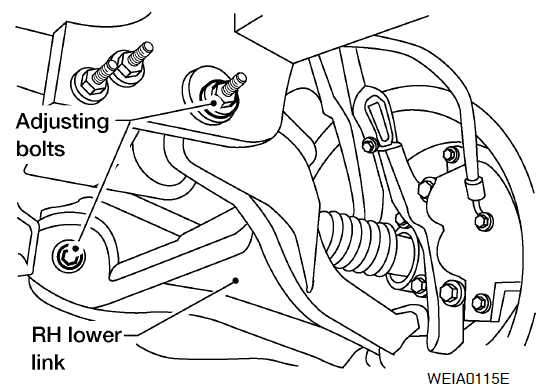 Adjusting bolts

RH lower link

WEIA0115E