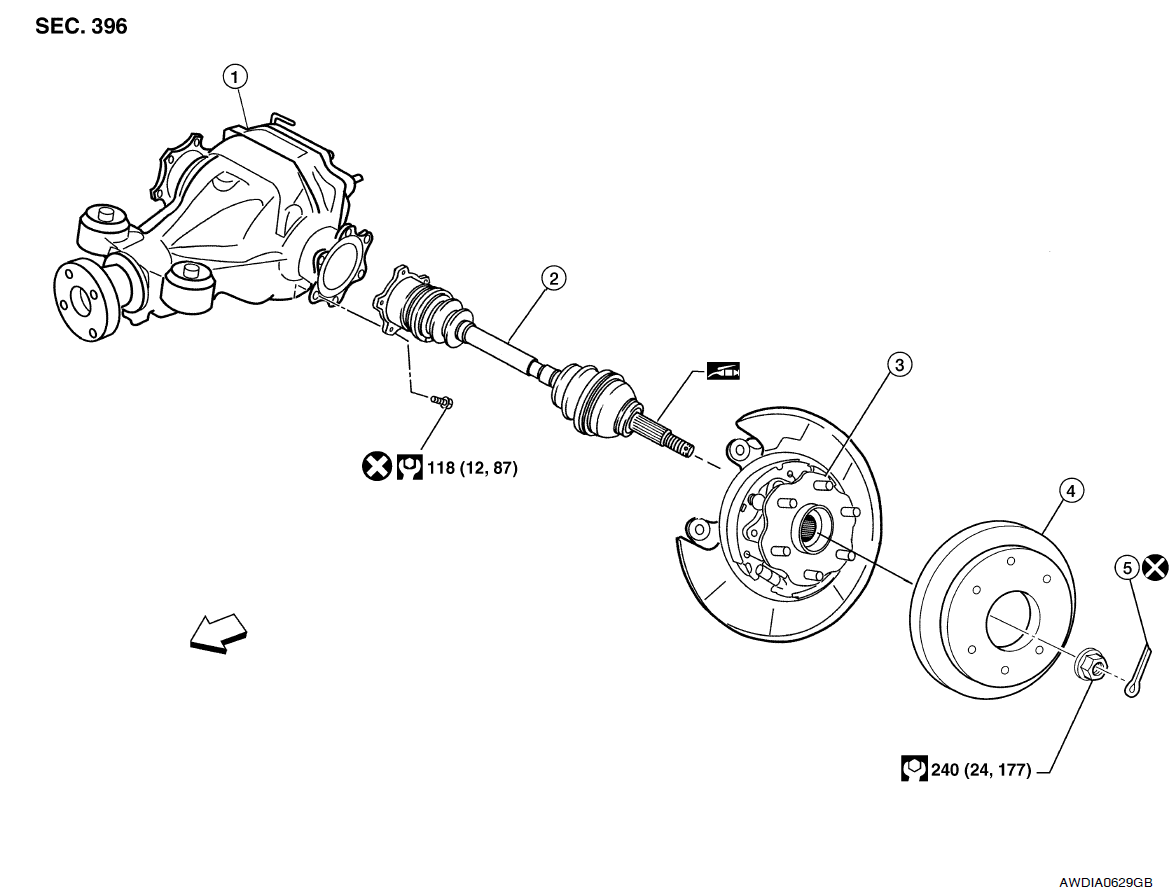 SEC. 396

1

2

3

4

5

118 (12, 87)

240 (24, 177)

AWDIA0629GB