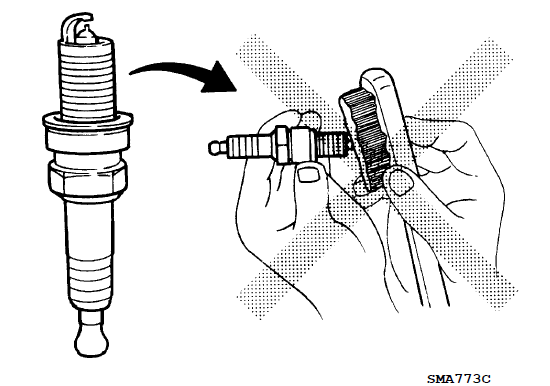 SMA773C