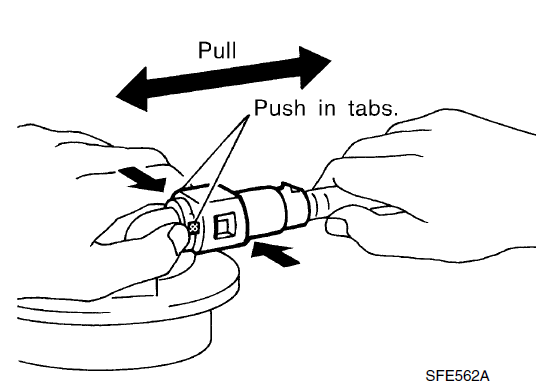 Pull

Push in tabs.

SFE562A