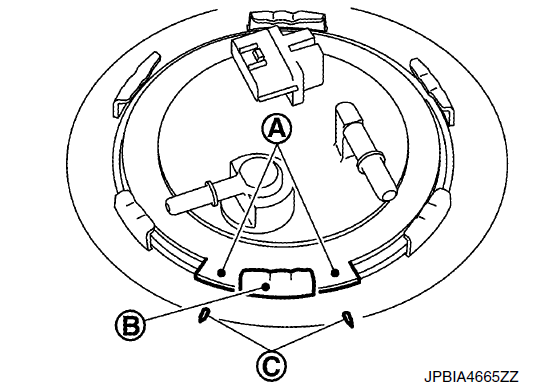 A

B

C

JPBIA4665ZZ