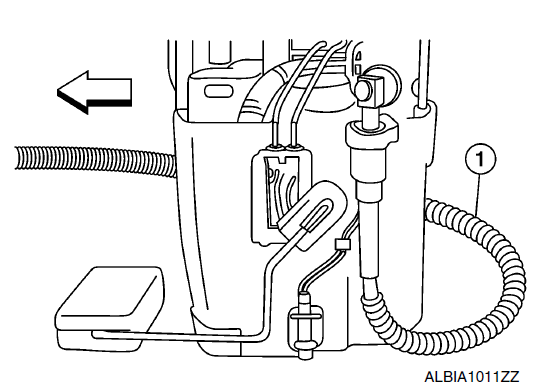 1

ALBIA1011ZZ