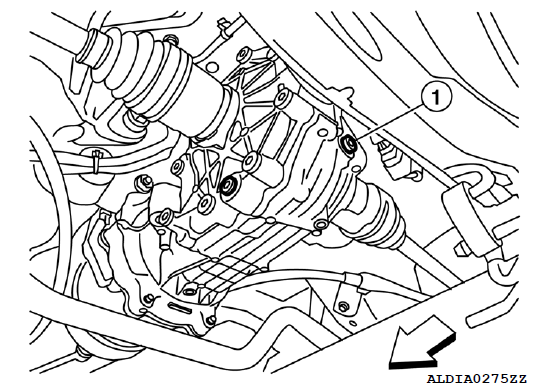 1

ALDIA0275ZZ