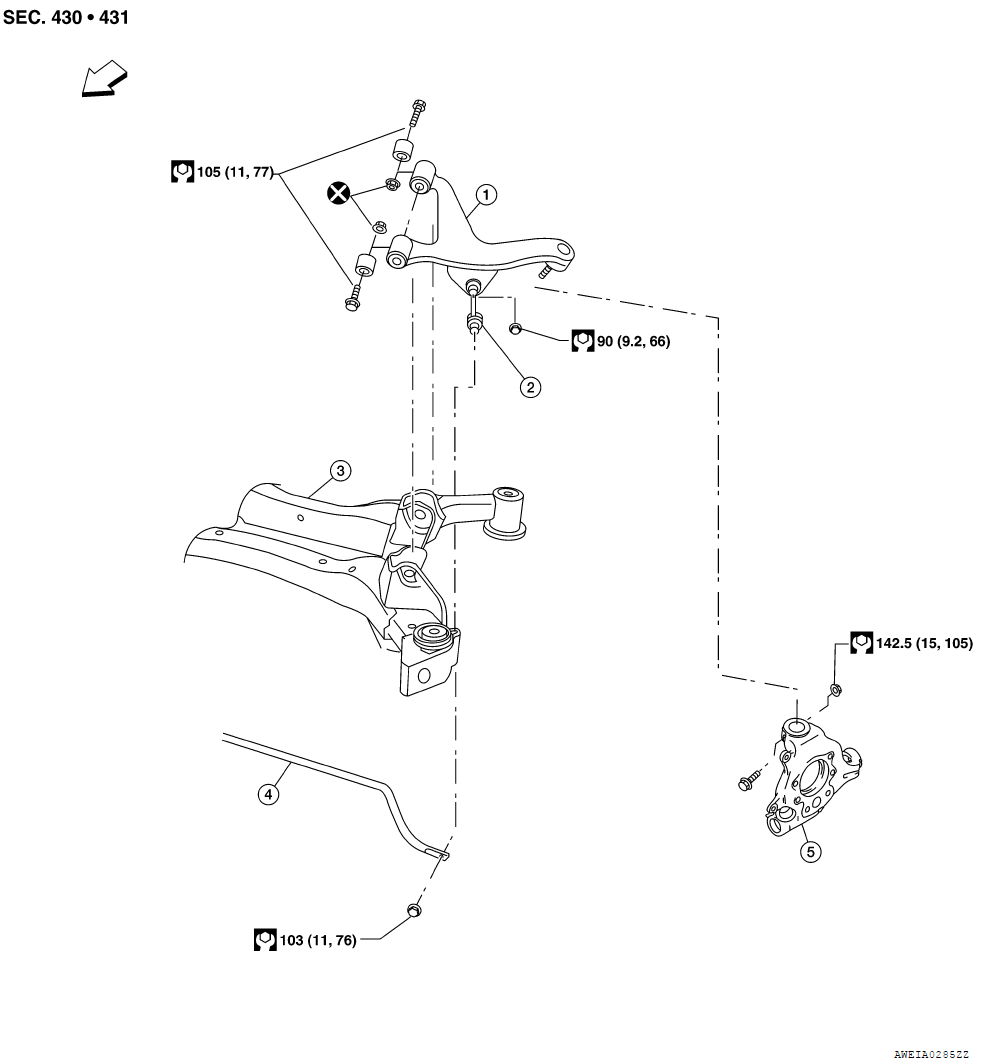 SEC. 430 • 431

105 (11, 77)

1

90 (9.2, 66)

2

3

142.5 (15, 105)

4

5

103 (11, 76)

AWEIA0285ZZ