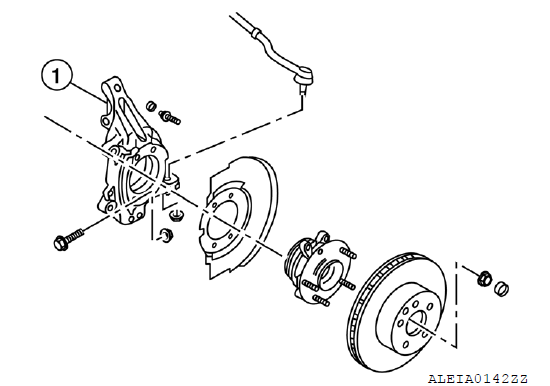 1

ALEIA0142ZZ