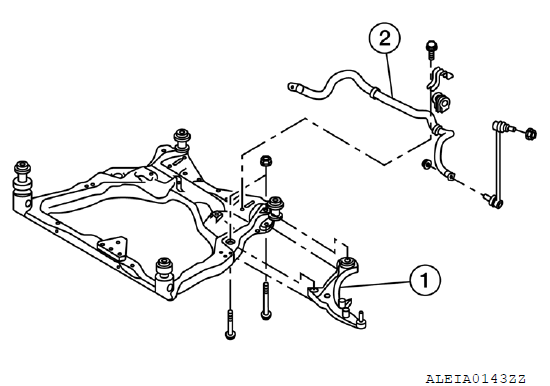 2

1

ALEIA0143ZZ