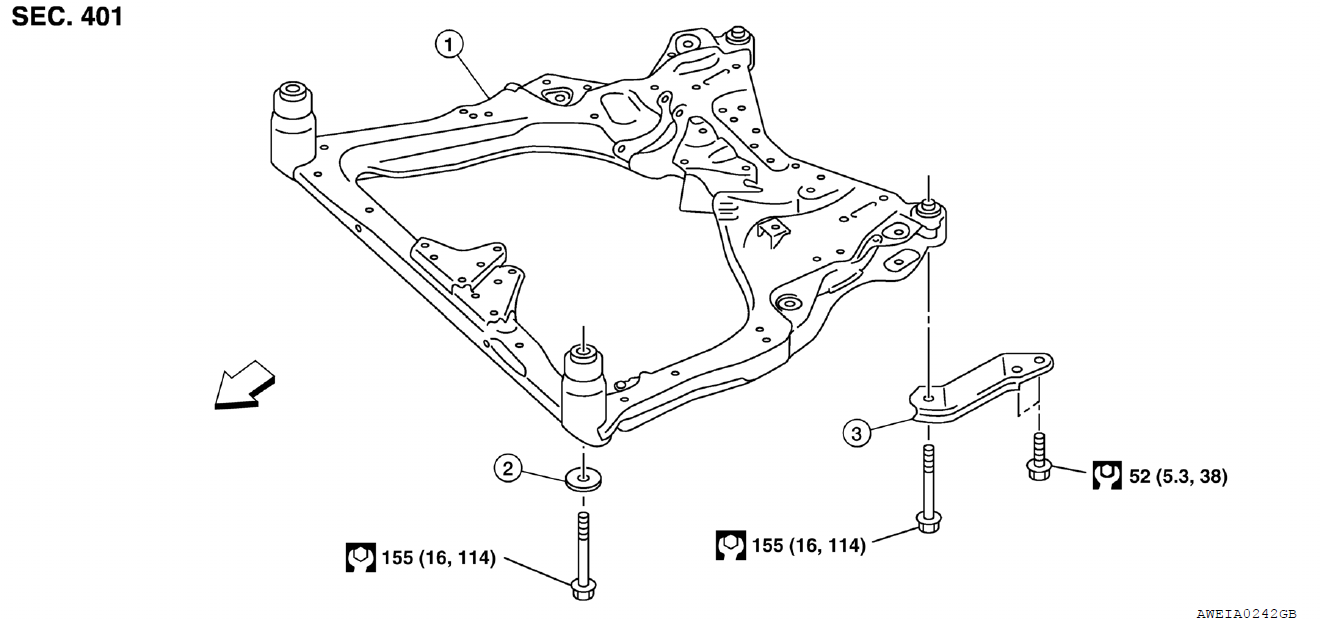 SEC. 401

1

2

3

52 (5.3, 38)

155 (16, 114)

155 (16, 114)

AWEIA0242GB