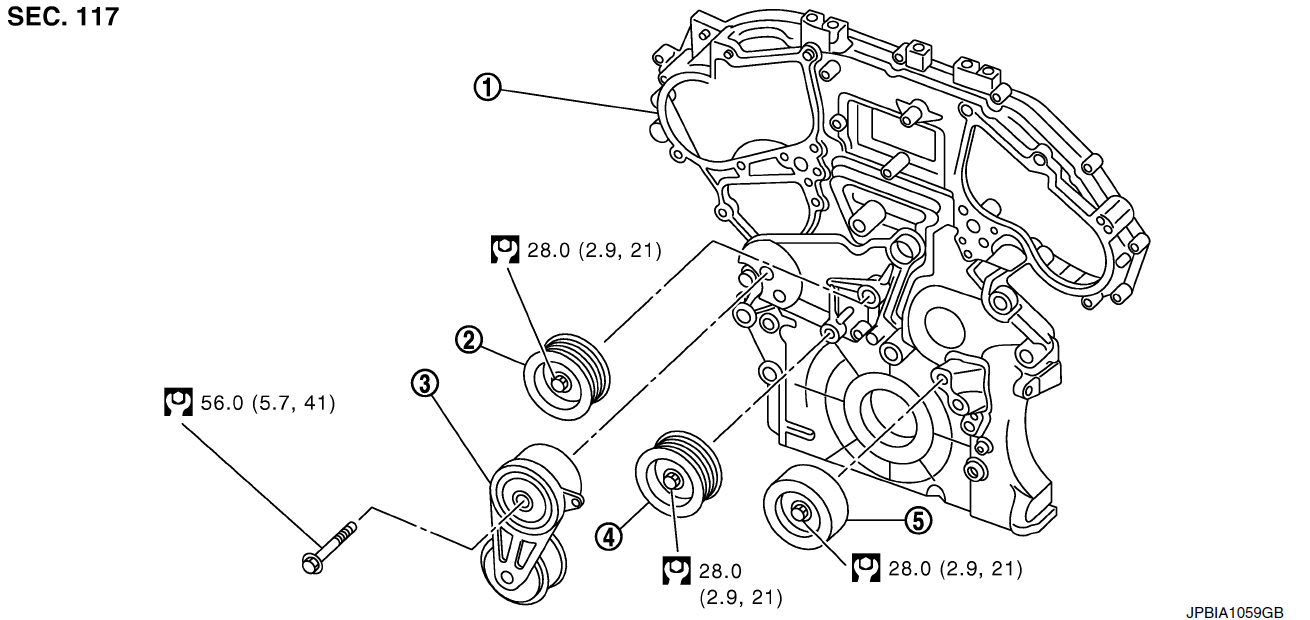 SEC. 117

1

28.0 (2.9, 21)

2

3

56.0 (5.7, 41)

4

5

28.0 (2.9, 21)

28.0
(2.9, 21)

JPBIA1059GB