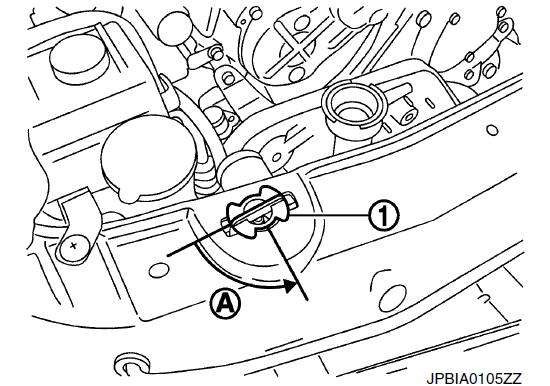 1

A

JPBIA0105ZZ