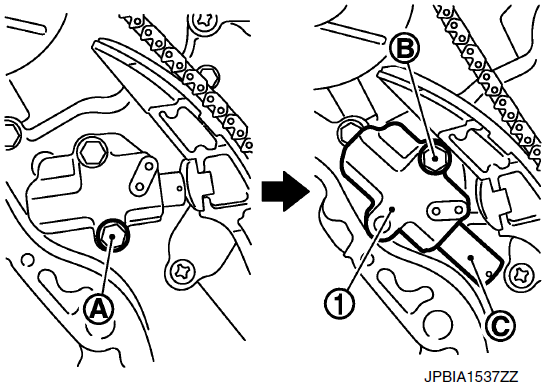 A
B
1
C
JPBIA1537ZZ