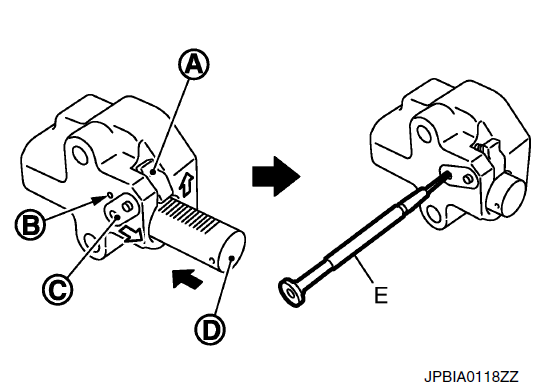 A
B
C
D
E
JPBIA0118ZZ