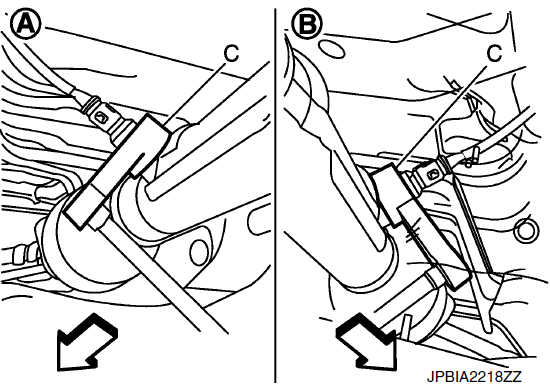 A
C
B
C
JPBIA2218ZZ