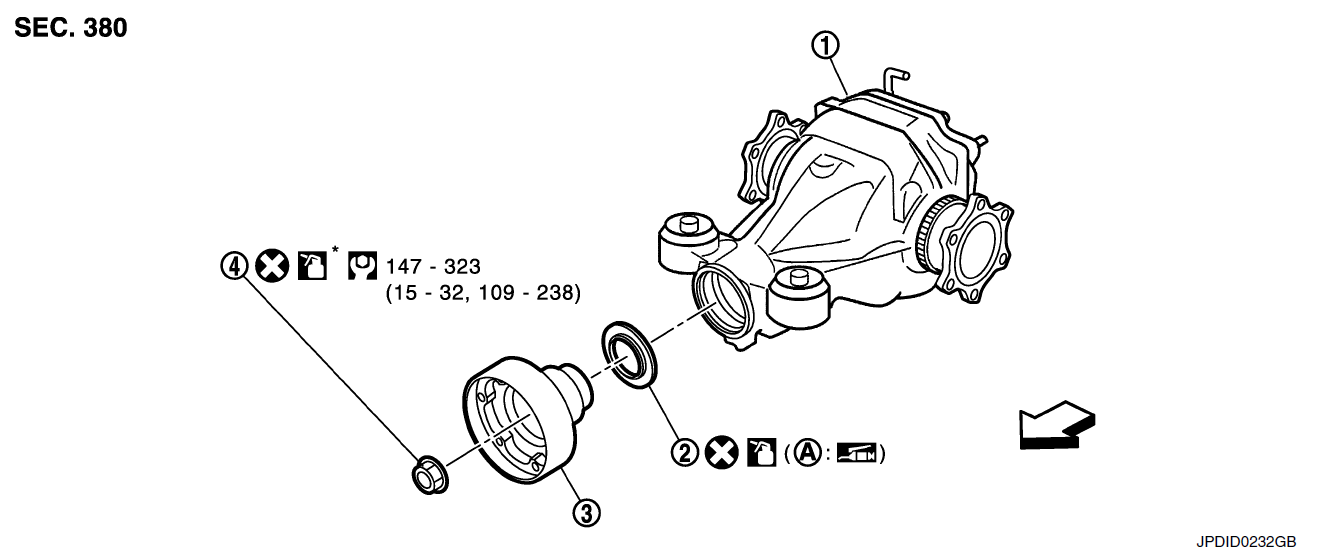 SEC. 380

①

④ * 147 - 323 (15 - 32, 109 - 238)

② (Ⓐ: )

③

JPDID0232GB