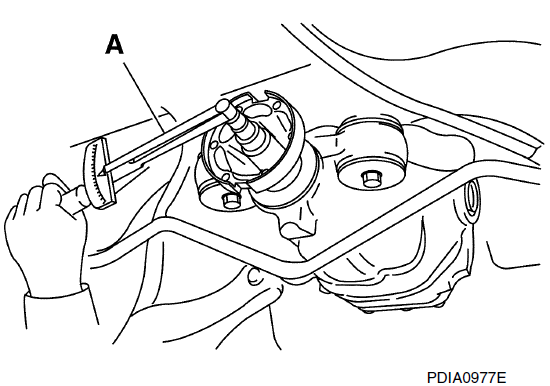 A

PDIA0977E