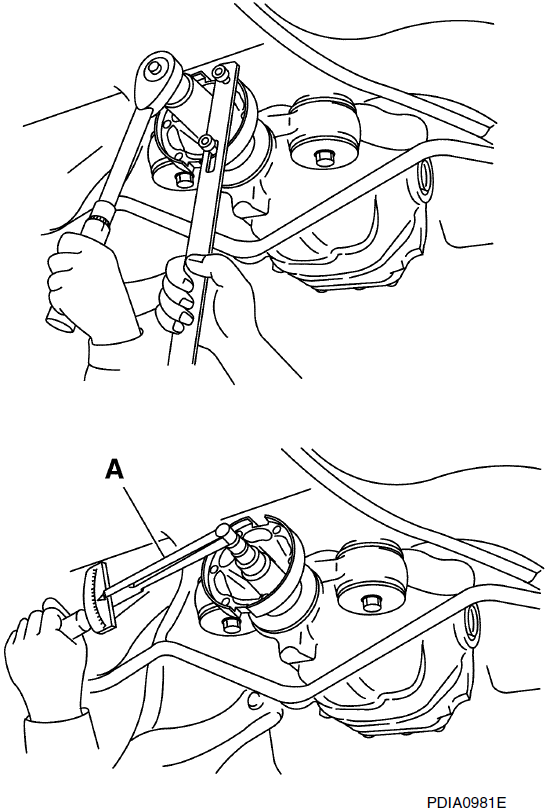 A

PDIA0981E