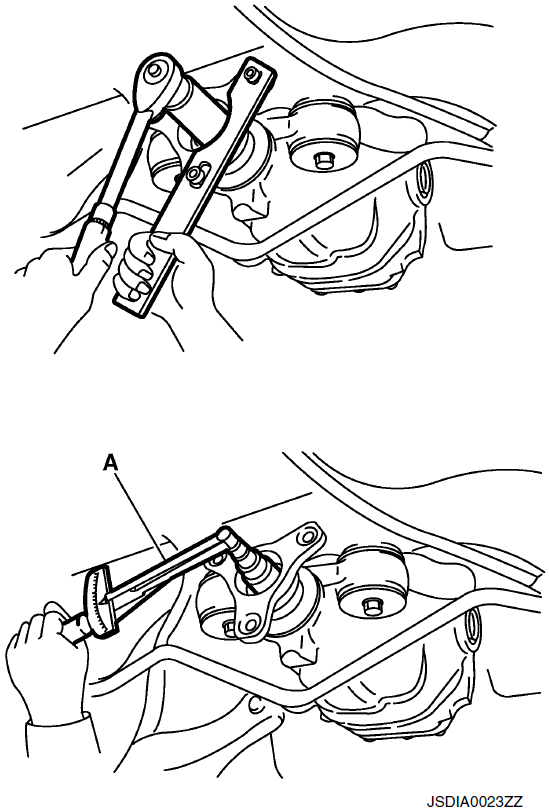 A

JSDIA0023ZZ