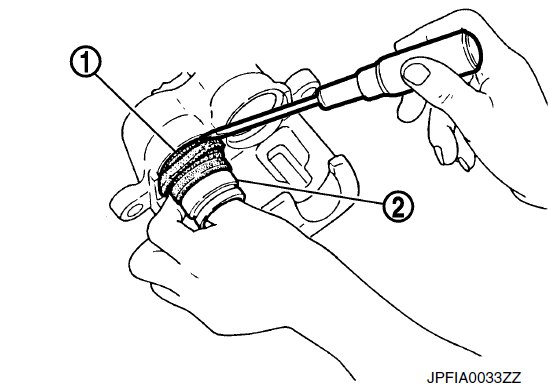 ①
②
JPFIA0033ZZ