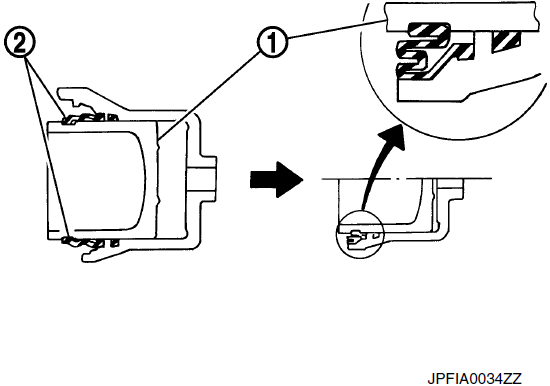 2
1
JPFIA0034ZZ