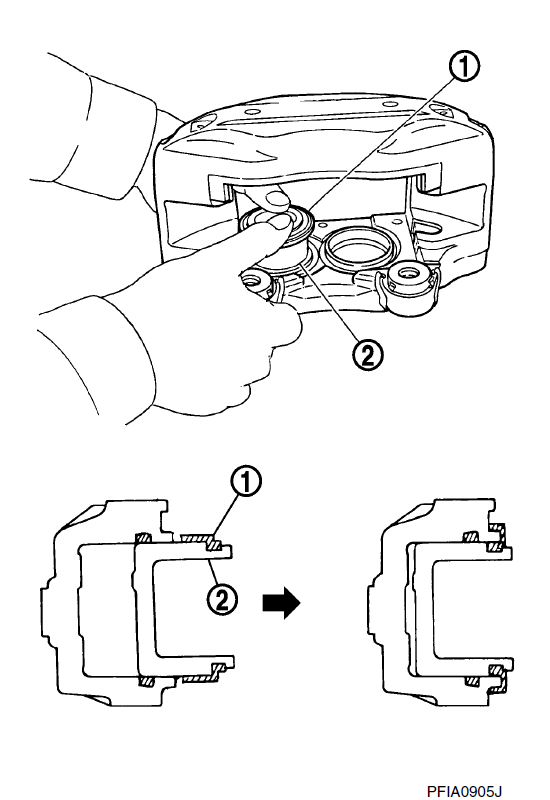 1

2

1

2

PFIA0905J