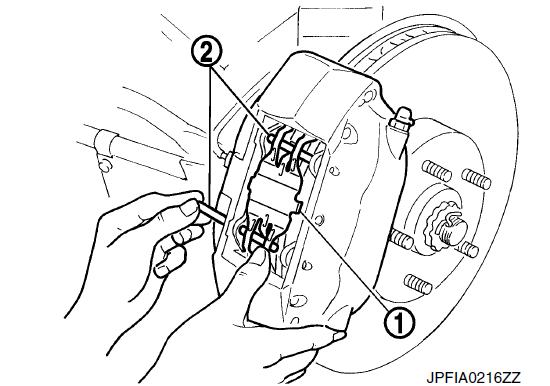 2

1

JPFIA0216ZZ