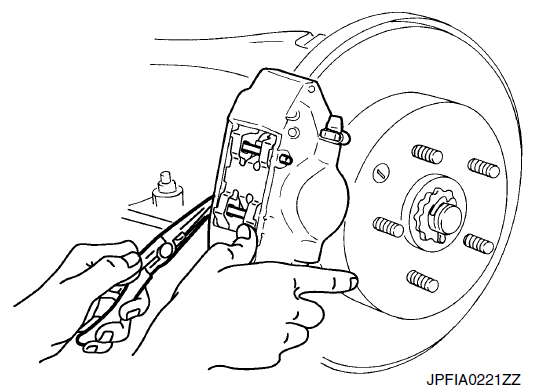 JPFIA0221ZZ