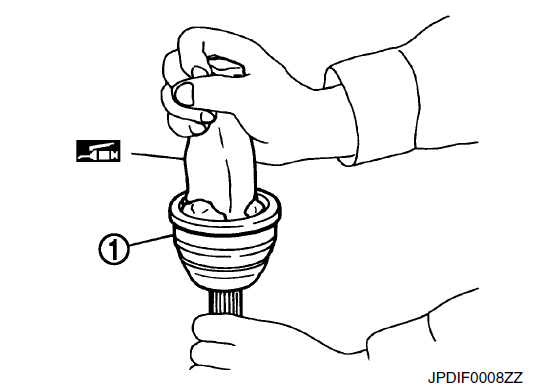 1

JPDIF0008ZZ