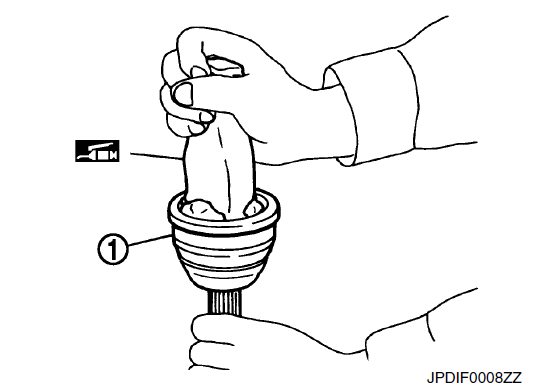 1

JPDIF0008ZZ